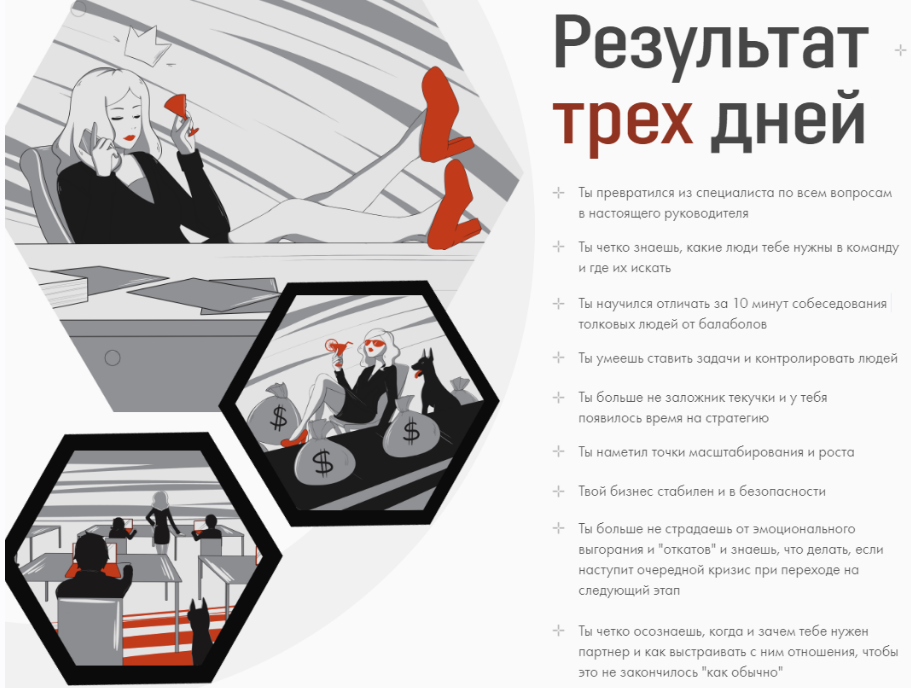 Результат трех дней

Ты превратился из специалиста по всем вопросам в настоящего руководителя

Ты четко знаешь, какие люди тебе нужны в команду и где их искать

Ты научился отличать за 10 минут собеседования толковых людей от балаболов

Ты умеешь ставить задачи и контролировать людей

Ты больше не заложник текучки и у тебя появилось время на стратегию

Ты наметил точки масштабирования и роста

Твой бизнес стабилен и в безопасности

Ты больше не страдаешь от эмоционального выгорания и "откатов" и знаешь, что делать, если наступит очередной кризис при переходе на следующий этап

Ты четко осознаешь, когда и зачем тебе нужен партнер и как выстраивать с ним отношения, чтобы это не закончилось "как обычно"

$

$

$