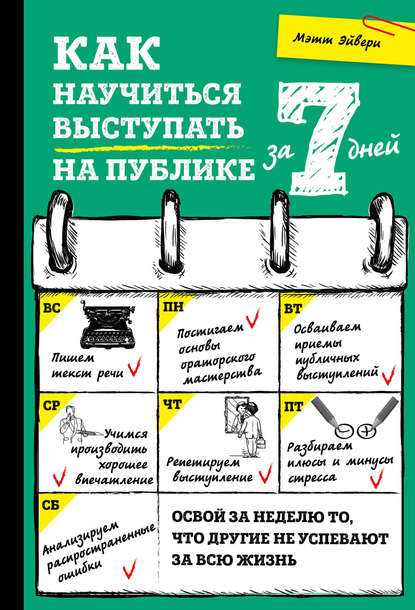 Мэтт Эйвери

КАК НАУЧИТЬСЯ ВЫСТУПАТЬ НА ПУБЛИКЕ за 7 дней

ВС
Пишем текст речи

ПН
Постигаем основы ораторского мастерства

ВТ
Осваиваем приемы публичных выступлений

СР
Учимся производить хорошее впечатление

ЧТ
Репетируем выступление

ПТ
Разбираем плюсы и минусы стресса

СБ
Анализируем распространенные ошибки

ОСВОЙ ЗА НЕДЕЛЮ ТО, ЧТО ДРУГИЕ НЕ УСПЕВАЮТ ЗА ВСЮ ЖИЗНЬ