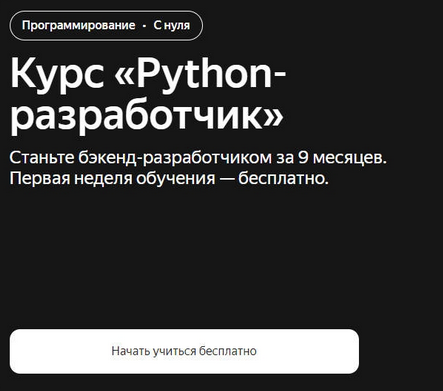 Программирование · С нуля

Курс «Python-разработчик»

Станьте бэкенд-разработчиком за 9 месяцев. Первая неделя обучения — бесплатно.

Начать учиться бесплатно